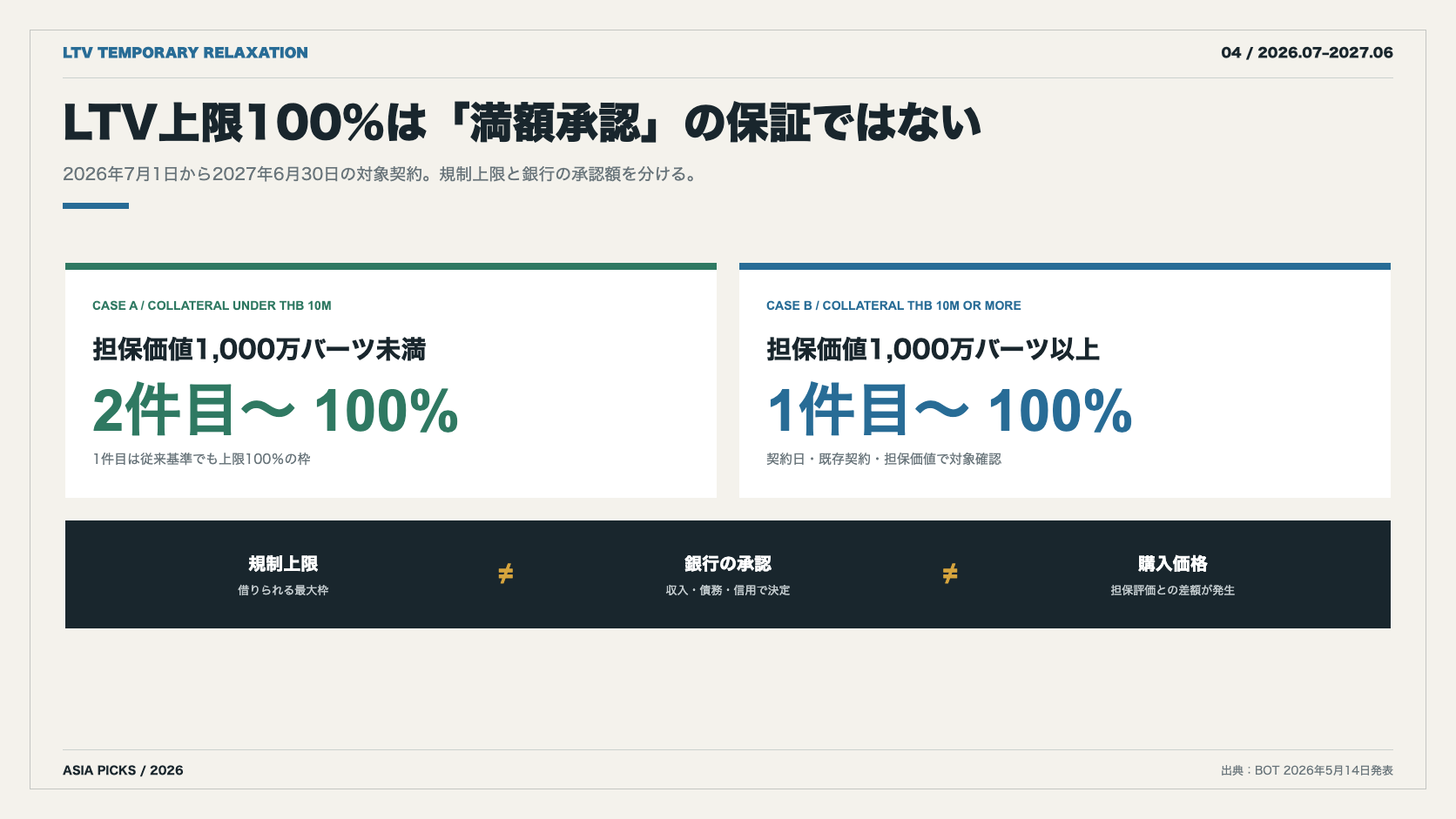 LTV TEMPORARY RELAXATION

04 / 2026.07-2027.06

LTV上限100%は「満額承認」の保証ではない

2026年7月1日から2027年6月30日の対象契約。規制上限と銀行の承認額を分ける。

CASE A / COLLATERAL UNDER THB 10M

担保価値1,000万バーツ未満

2件目〜 100%

1件目は従来基準でも上限100%の枠

CASE B / COLLATERAL THB 10M OR MORE

担保価値1,000万バーツ以上

1件目〜 100%

契約日・既存契約・担保価値で対象確認

規制上限
借りられる最大枠

≠

銀行の承認
収入・債務・信用で決定

≠

購入価格
担保評価との差額が発生

ASIA PICKS / 2026

出典：BOT 2026年5月14日発表