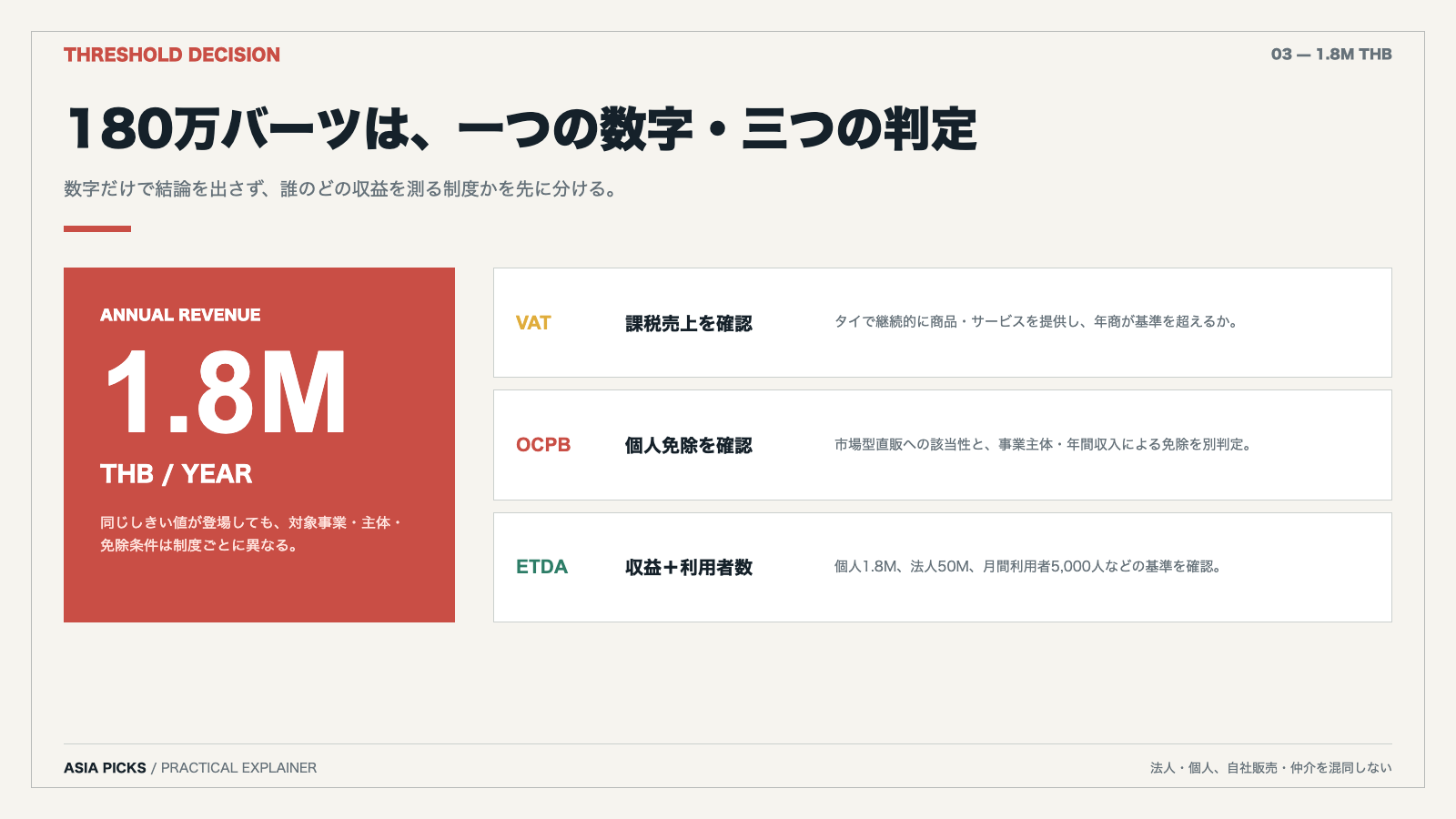 THRESHOLD DECISION

03 — 1.8M THB

180万バーツは、一つの数字・三つの判定

数字だけで結論を出さず、誰のどの収益を測る制度かを先に分ける。

ANNUAL REVENUE

1.8M

THB / YEAR

同じしきい値が登場しても、対象事業・主体・免除条件は制度ごとに異なる。

VAT
課税売上を確認
タイで継続的に商品・サービスを提供し、年商が基準を超えるか。

OCPB
個人免除を確認
市場型直販への該当性と、事業主体・年間収入による免除を別判定。

ETDA
収益＋利用者数
個人1.8M、法人50M、月間利用者5,000人などの基準を確認。

ASIA PICKS / PRACTICAL EXPLAINER

法人・個人、自社販売・仲介を混同しない